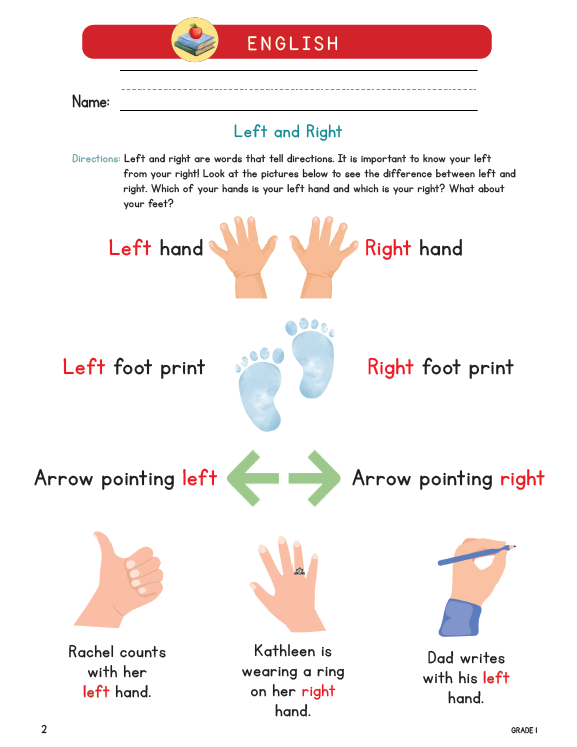 ENGLISH

Name:

Left and Right

Directions: Left and right are words that tell directions. It is important to know your left from your right! Look at the pictures below to see the difference between left and right. Which of your hands is your left hand and which is your right? What about your feet?

Left hand

Right hand

Left foot print

Right foot print

Arrow pointing left

Arrow pointing right

Rachel counts with her left hand.

Kathleen is wearing a ring on her right hand.

Dad writes with his left hand.

2

GRADE 1